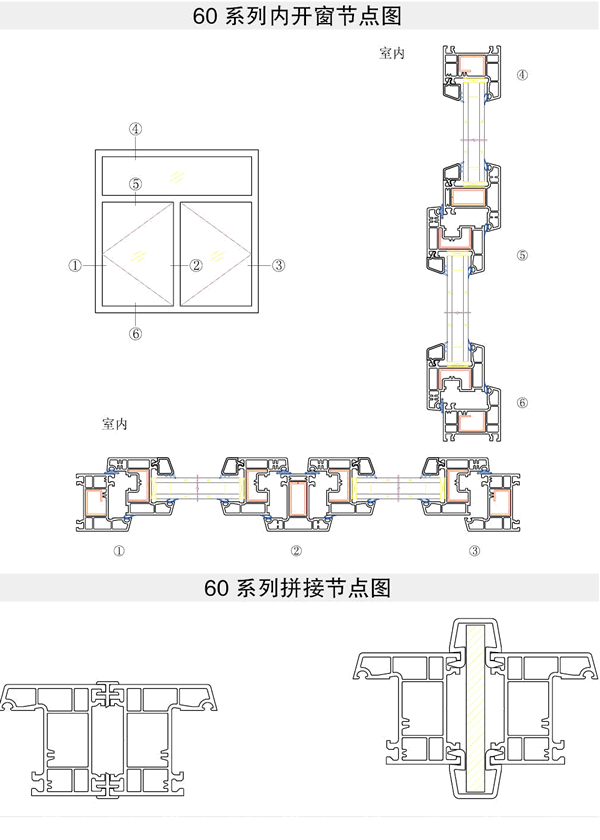 60 系列内开窗节点图

室内

④

⑤

①

②

③

⑥

④

⑤

⑥

室内

①

②

③

60 系列拼接节点图